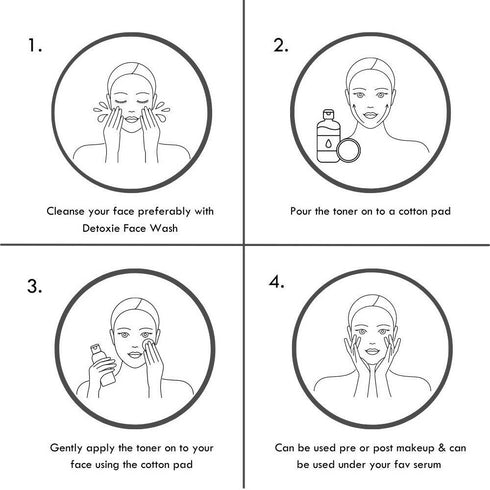 1.

Cleanse your face preferably with Detoxie Face Wash

2.

Pour the toner on to a cotton pad

3.

Gently apply the toner on to your face using the cotton pad

4.

Can be used pre or post makeup & can be used under your fav serum